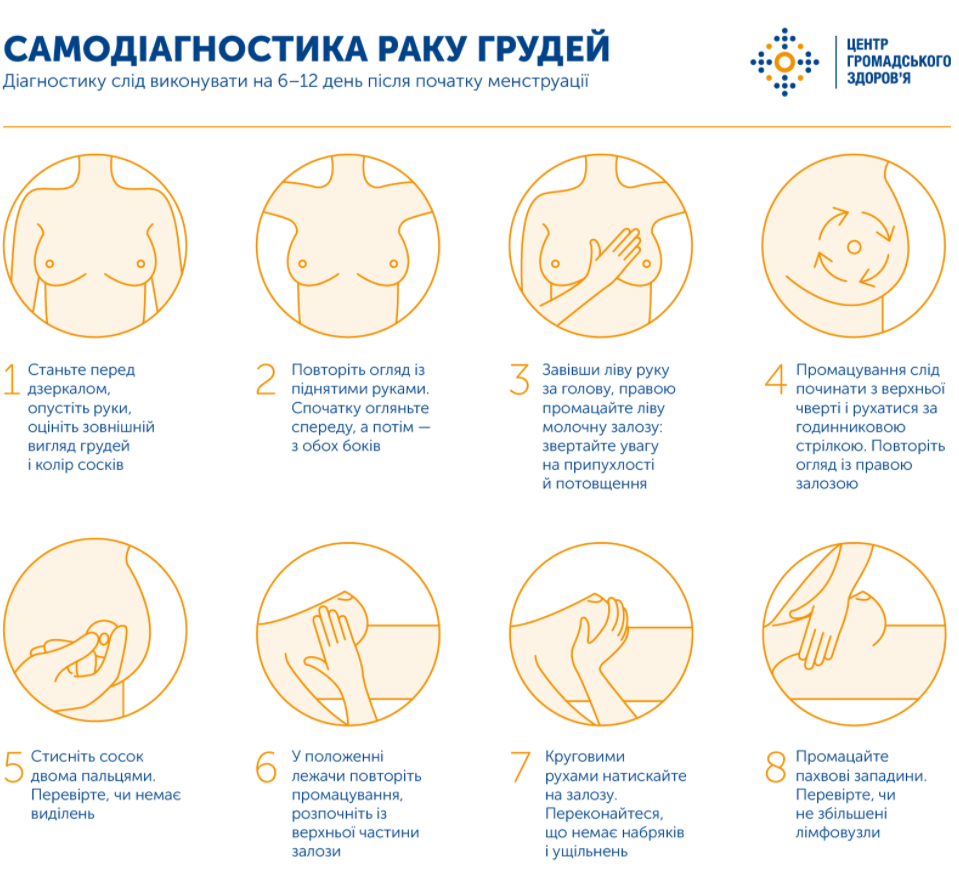 САМОДІАГНОСТИКА РАКУ ГРУДЕЙ
Діагностику слід виконувати на 6–12 день після початку менструації

ЦЕНТР ГРОМАДСЬКОГО ЗДОРОВ'Я

1 Станьте перед дзеркалом, опустіть руки, оцініть зовнішній вигляд грудей і колір сосків

2 Повторіть огляд із піднятими руками. Спочатку огляньте спереду, а потім — з обох боків

3 Завівши ліву руку за голову, правою промацайте ліву молочну залозу: звертайте увагу на припухлості й потовщення

4 Промацування слід починати з верхньої чверті і рухатися за годинниковою стрілкою. Повторіть огляд із правою залозою

5 Стисніть сосок двома пальцями. Перевірте, чи немає виділень

6 У положенні лежачи повторіть промацування, розпочніть із верхньої частини залози

7 Круговими рухами натискайте на залозу. Переконайтеся, що немає набряків і ущільнень

8 Промацайте пахвові западини. Перевірте, чи не збільшені лімфовузли