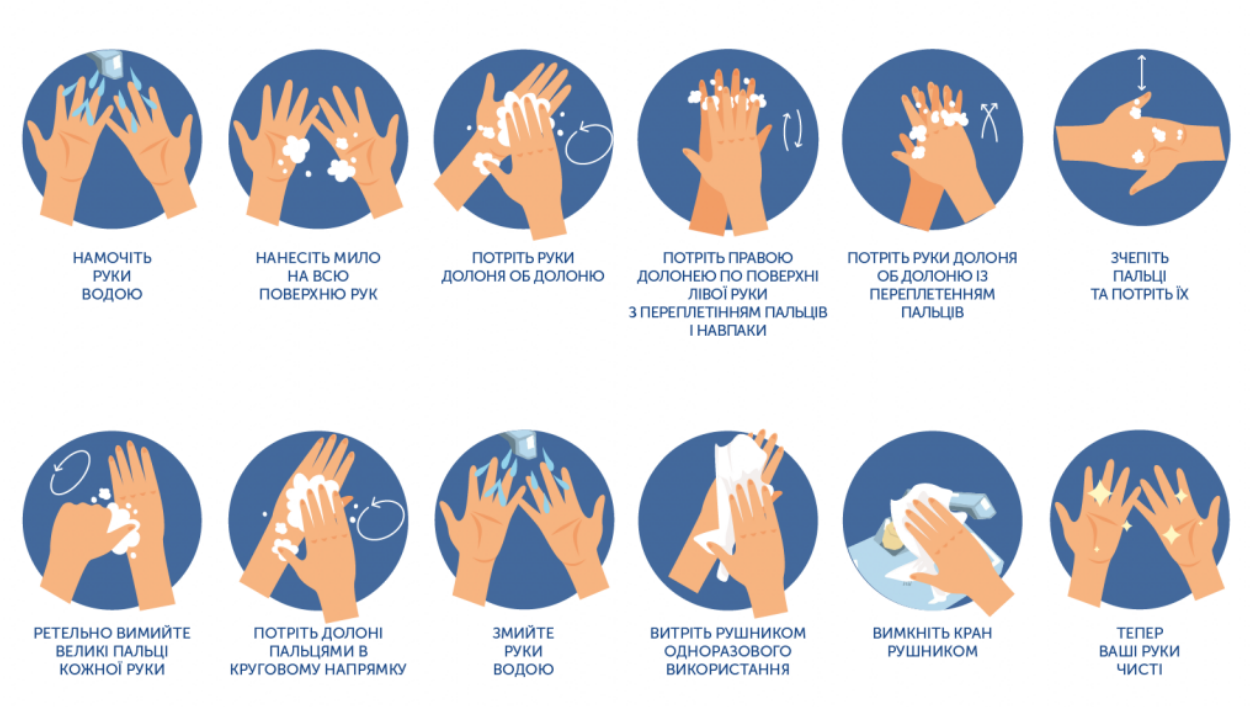 НАМОЧІТЬ РУКИ ВОДОЮ

НАНЕСІТЬ МИЛО НА ВСЮ ПОВЕРХНЮ РУК

ПОТРІТЬ РУКИ ДОЛОНЯ ОБ ДОЛОНЮ

ПОТРІТЬ ПРАВОЮ ДОЛОНЕЮ ПО ПОВЕРХНІ ЛІВОЇ РУКИ З ПЕРЕПЛЕТІННЯМ ПАЛЬЦІВ І НАВПАКИ

ПОТРІТЬ РУКИ ДОЛОНЯ ОБ ДОЛОНЮ ІЗ ПЕРЕПЛЕТЕННЯМ ПАЛЬЦІВ

ЗЧЕПІТЬ ПАЛЬЦІ ТА ПОТРІТЬ ЇХ

РЕТЕЛЬНО ВИМИЙТЕ ВЕЛИКІ ПАЛЬЦІ КОЖНОЇ РУКИ

ПОТРІТЬ ДОЛОНІ ПАЛЬЦЯМИ В КРУГОВОМУ НАПРЯМКУ

ЗМИЙТЕ РУКИ ВОДОЮ

ВИТРІТЬ РУШНИКОМ ОДНОРАЗОВОГО ВИКОРИСТАННЯ

ВИМКНІТЬ КРАН РУШНИКОМ

ТЕПЕР ВАШІ РУКИ ЧИСТІ